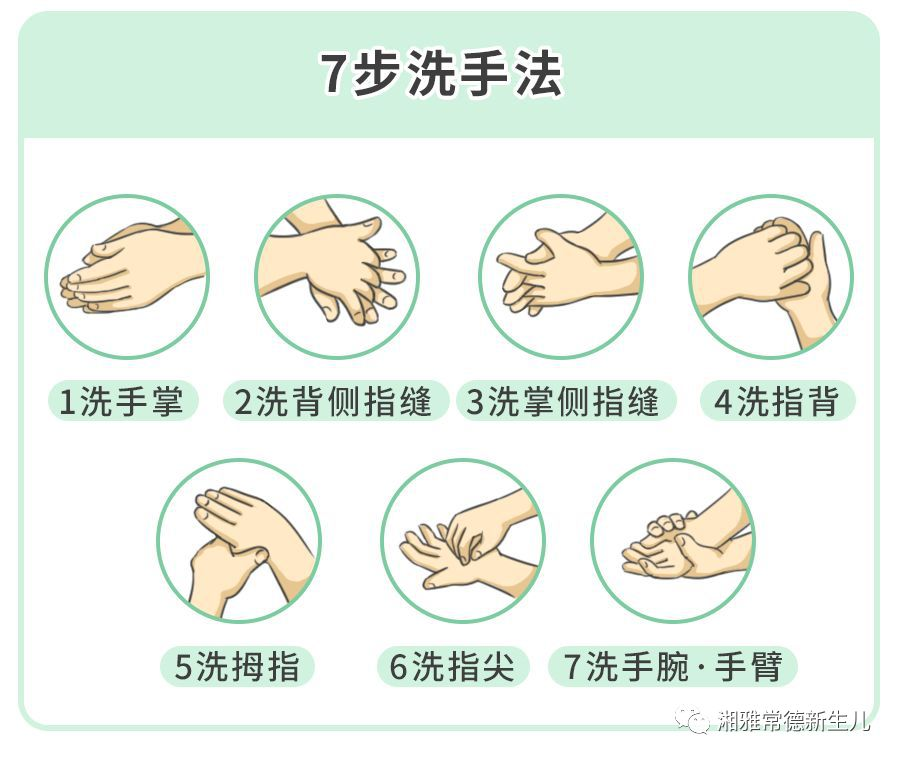 7步洗手法

1洗手掌

2洗背侧指缝

3洗掌侧指缝

4洗指背

5洗拇指

6洗指尖

7洗手腕·手臂

湘雅常德新生儿